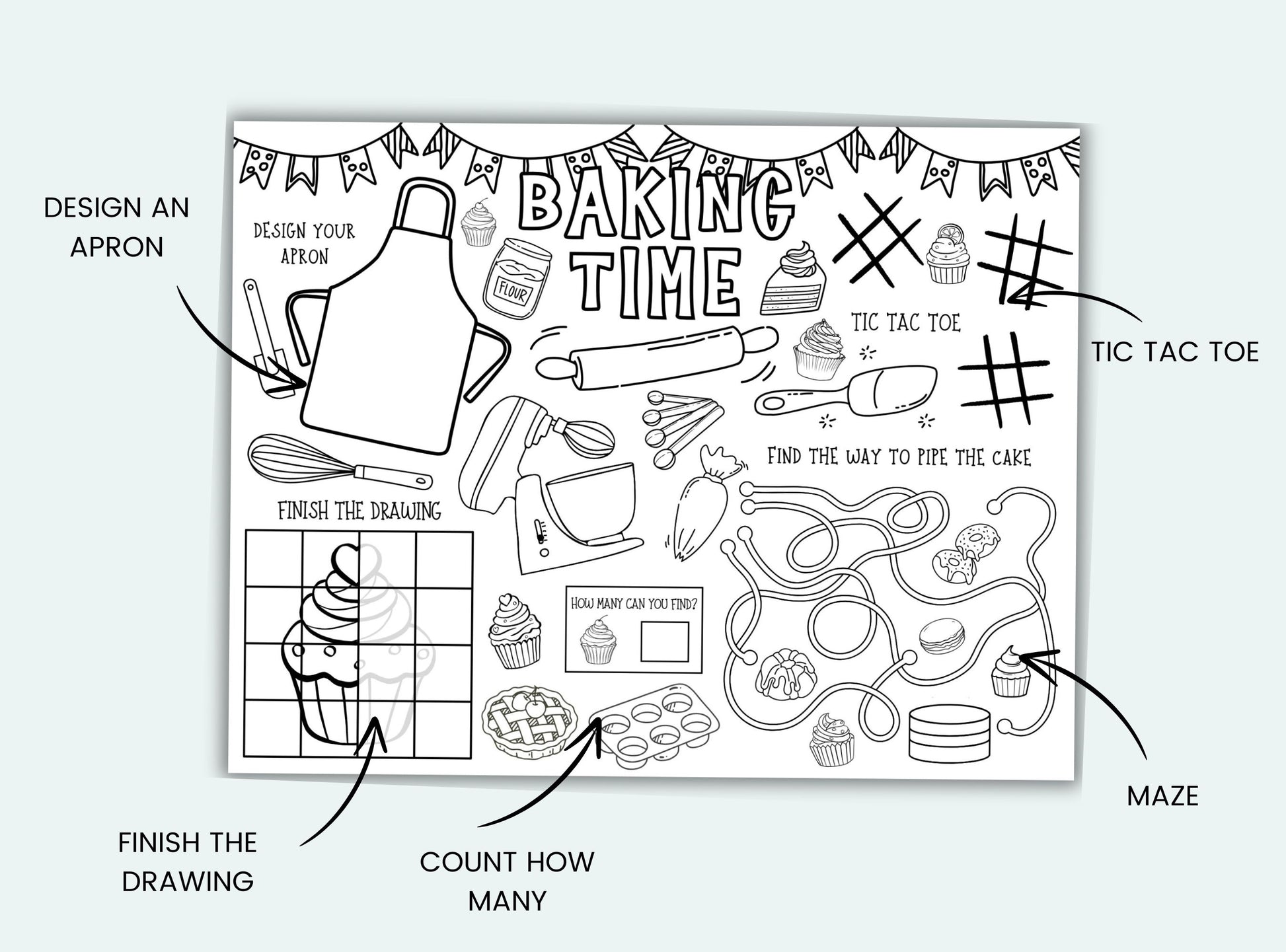 DESIGN AN APRON

BAKING TIME

DESIGN YOUR APRON

FLOUR

TIC TAC TOE

TIC TAC TOE

FIND THE WAY TO PIPE THE CAKE

FINISH THE DRAWING

HOW MANY CAN YOU FIND?

MAZE

FINISH THE DRAWING

COUNT HOW MANY